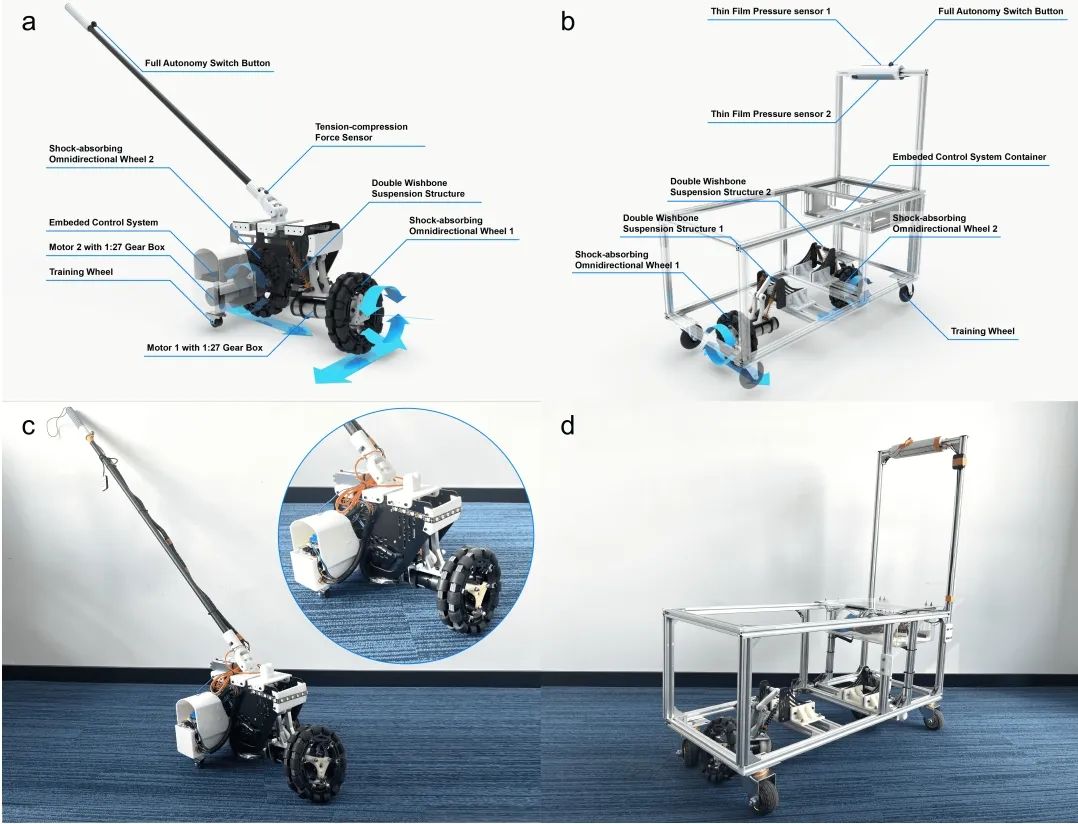 a

Full Autonomy Switch Button

Tension-compression Force Sensor

Shock-absorbing Omnidirectional Wheel 2

Double Wishbone Suspension Structure

Embeded Control System

Shock-absorbing Omnidirectional Wheel 1

Motor 2 with 1:27 Gear Box

Training Wheel

Motor 1 with 1:27 Gear Box

b

Thin Film Pressure sensor 1

Full Autonomy Switch Button

Thin Film Pressure sensor 2

Embeded Control System Container

Double Wishbone Suspension Structure 2

Double Wishbone Suspension Structure 1

Shock-absorbing Omnidirectional Wheel 2

Shock-absorbing Omnidirectional Wheel 1

Training Wheel

c

d